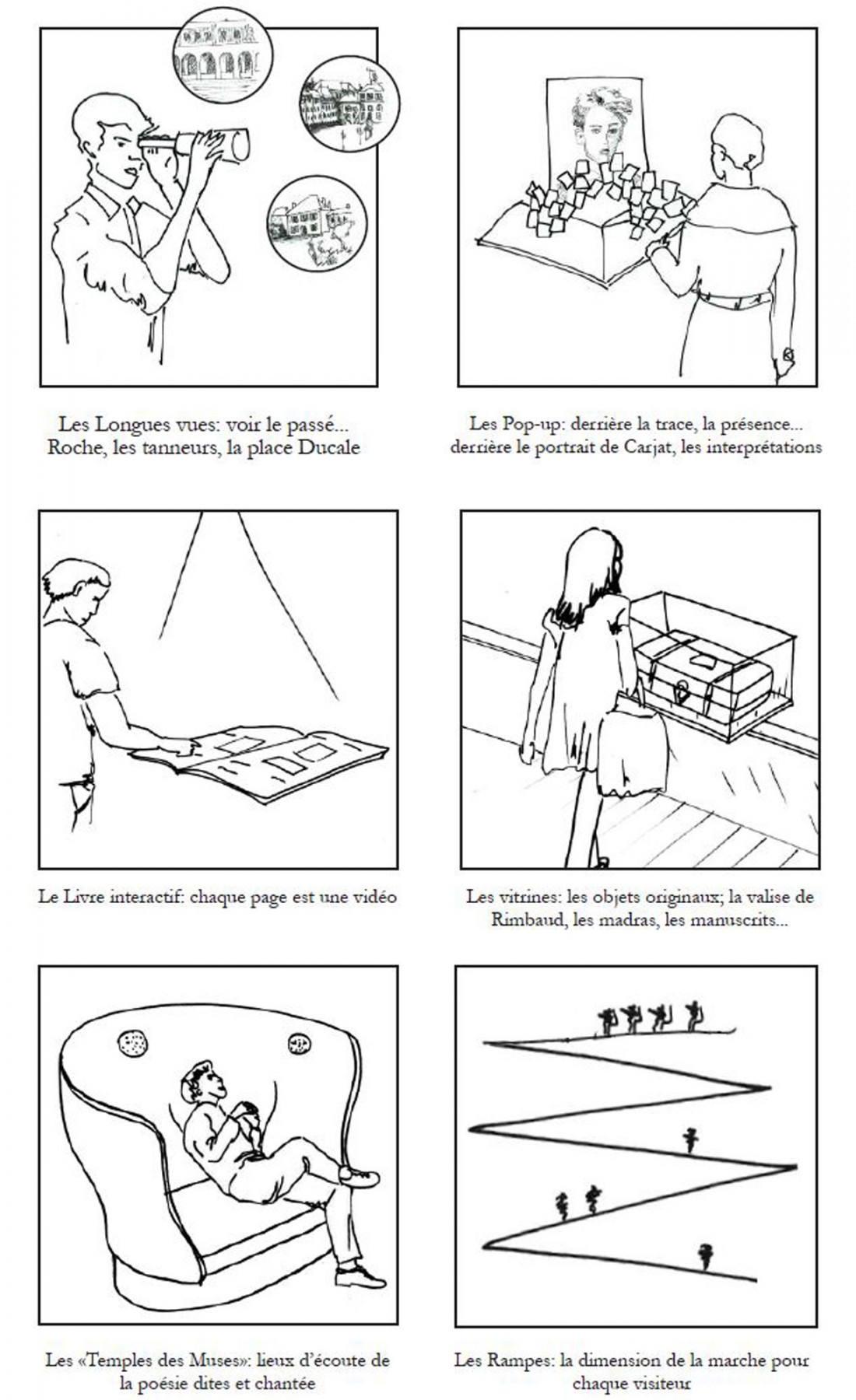 Les Longues vues: voir le passé... Roche, les tanneurs, la place Ducale

Les Pop-up: derrière la trace, la présence... derrière le portrait de Carjat, les interprétations

Le Livre interactif: chaque page est une vidéo

Les vitrines: les objets originaux; la valise de Rimbaud, les madras, les manuscrits...

Les «Temples des Muses»: lieux d'écoute de la poésie dites et chantée

Les Rampes: la dimension de la marche pour chaque visiteur